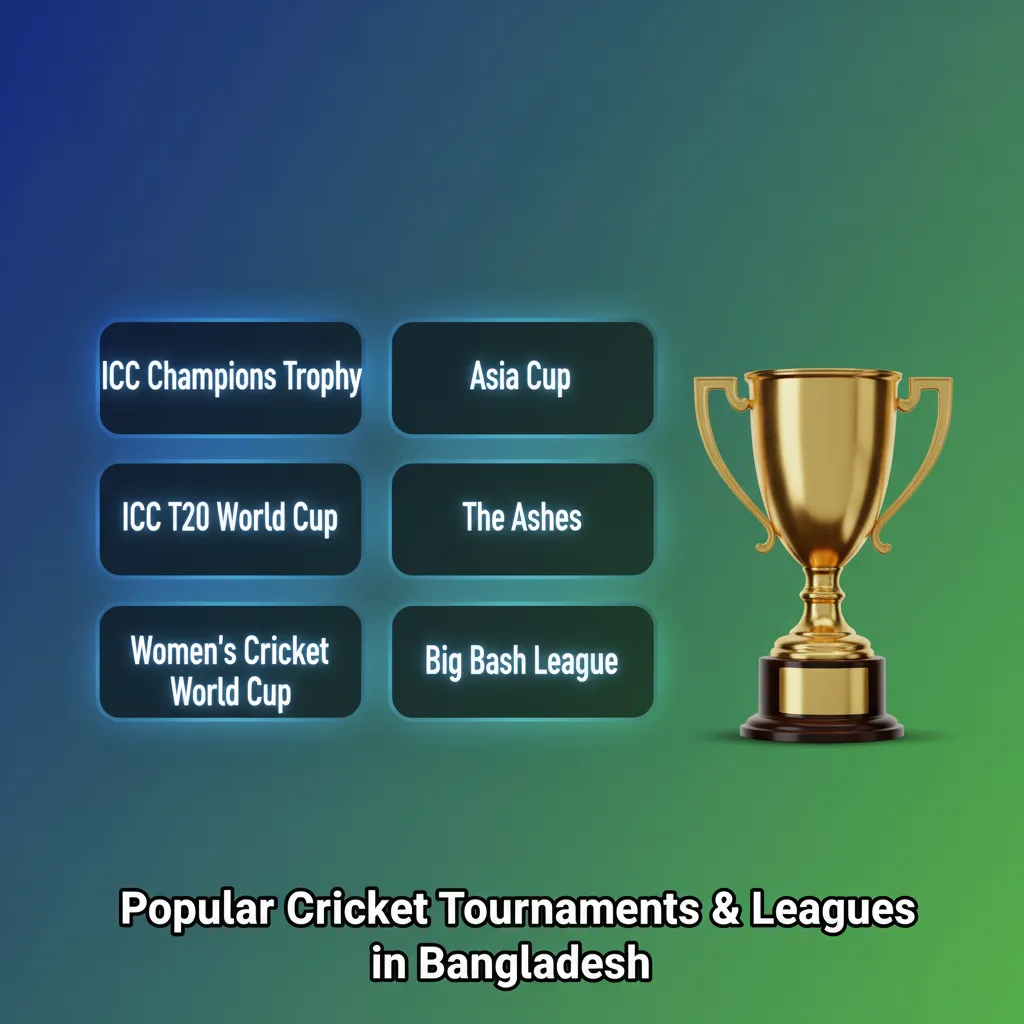 ICC Champions Trophy

Asia Cup

ICC T20 World Cup

The Ashes

Women's Cricket World Cup

Big Bash League

Popular Cricket Tournaments & Leagues in Bangladesh